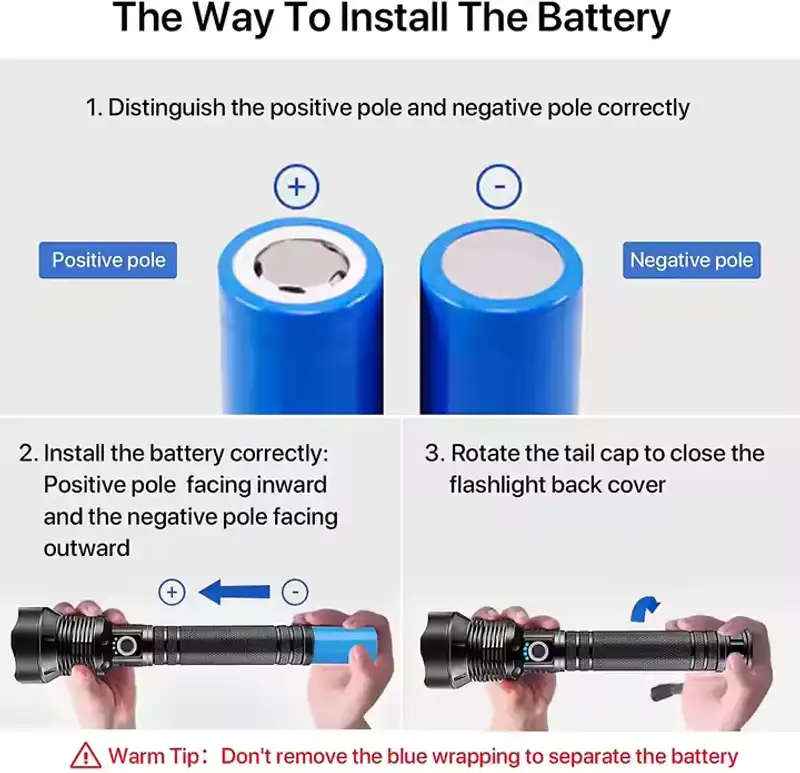 The Way To Install The Battery

1. Distinguish the positive pole and negative pole correctly

+

-

Positive pole

Negative pole

2. Install the battery correctly: Positive pole facing inward and the negative pole facing outward

+

-

3. Rotate the tail cap to close the flashlight back cover

Warm Tip: Don't remove the blue wrapping to separate the battery